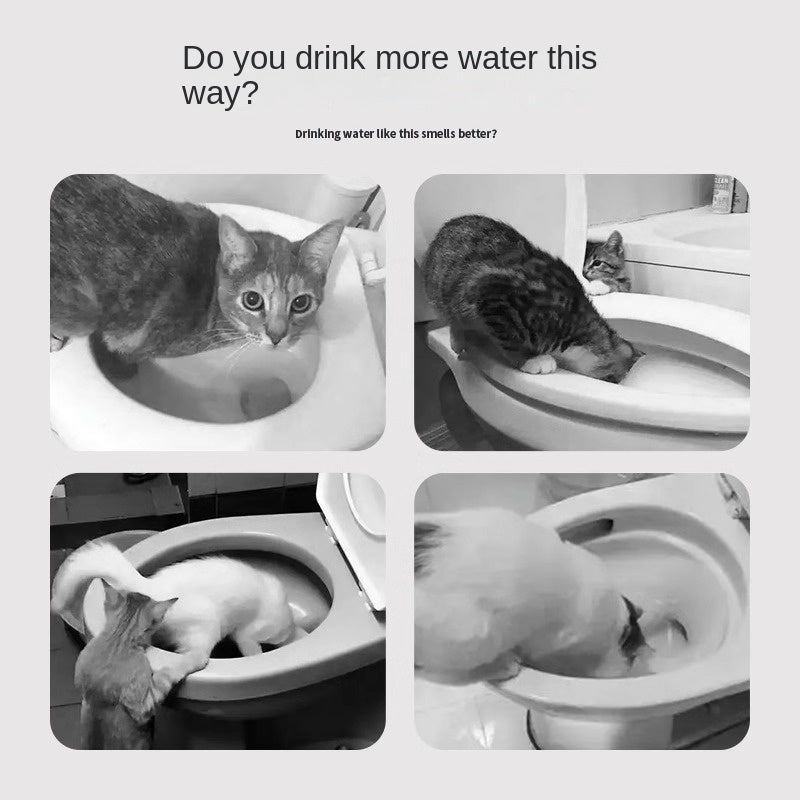 Do you drink more water this way?

Drinking water like this smells better?