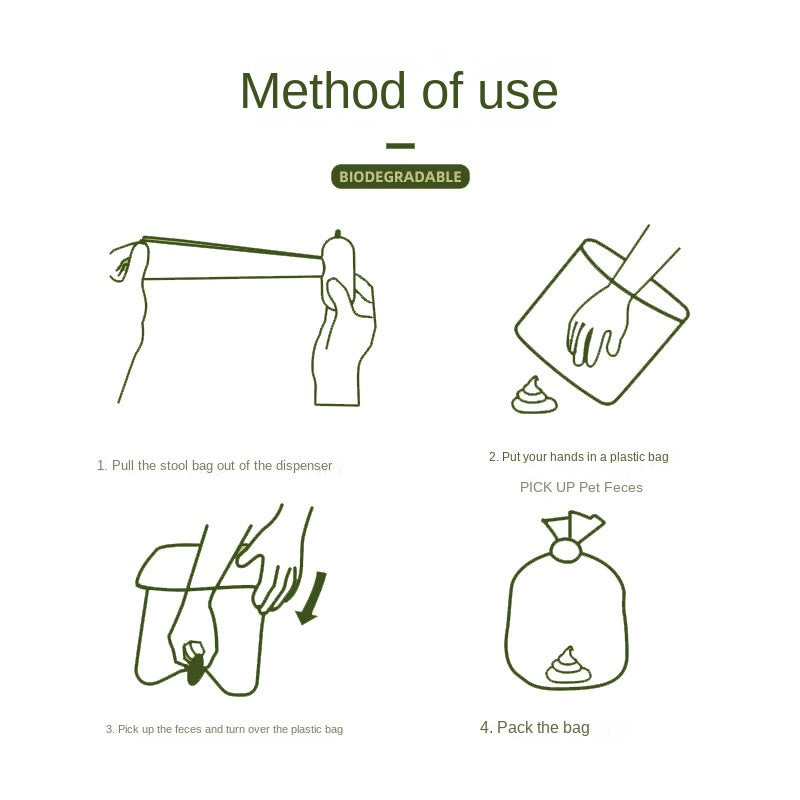 Method of use

BIODEGRADABLE

1. Pull the stool bag out of the dispenser

2. Put your hands in a plastic bag

PICK UP Pet Feces

3. Pick up the feces and turn over the plastic bag

4. Pack the bag