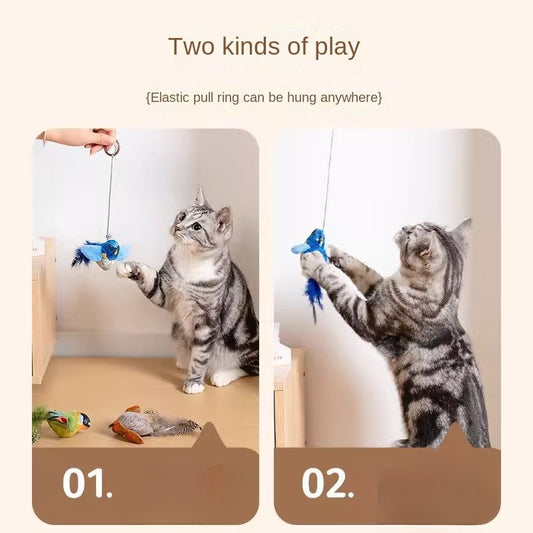 Two kinds of play

{Elastic pull ring can be hung anywhere}

01.

02.