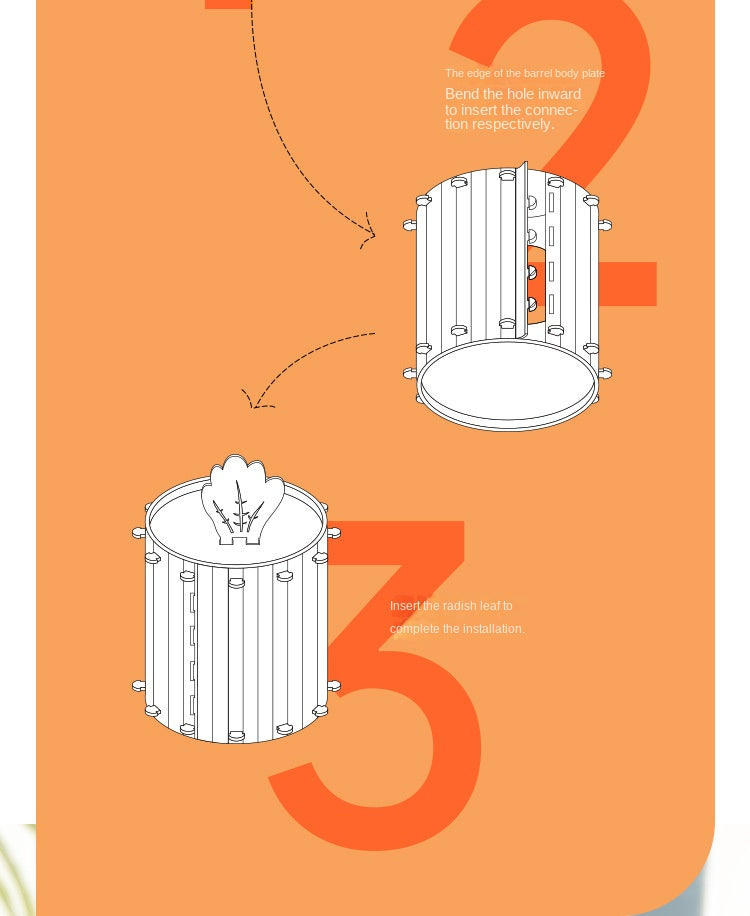 2

The edge of the barrel body plate

Bend the hole inward to insert the connection respectively.

3

Insert the radish leaf to complete the installation.