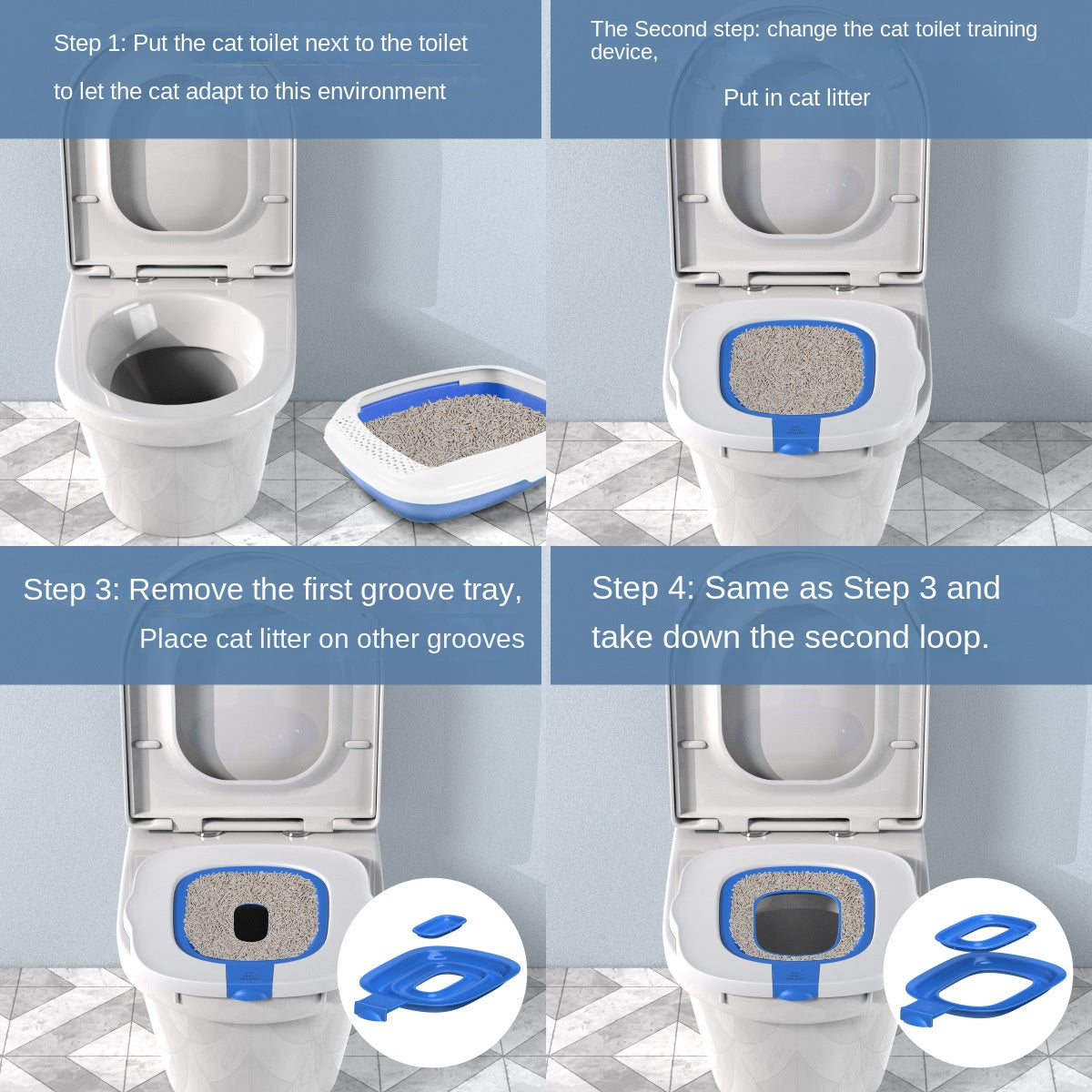 Step 1: Put the cat toilet next to the toilet

to let the cat adapt to this environment

The Second step: change the cat toilet training device,

Put in cat litter

Step 3: Remove the first groove tray,

Place cat litter on other grooves

Step 4: Same as Step 3 and take down the second loop.