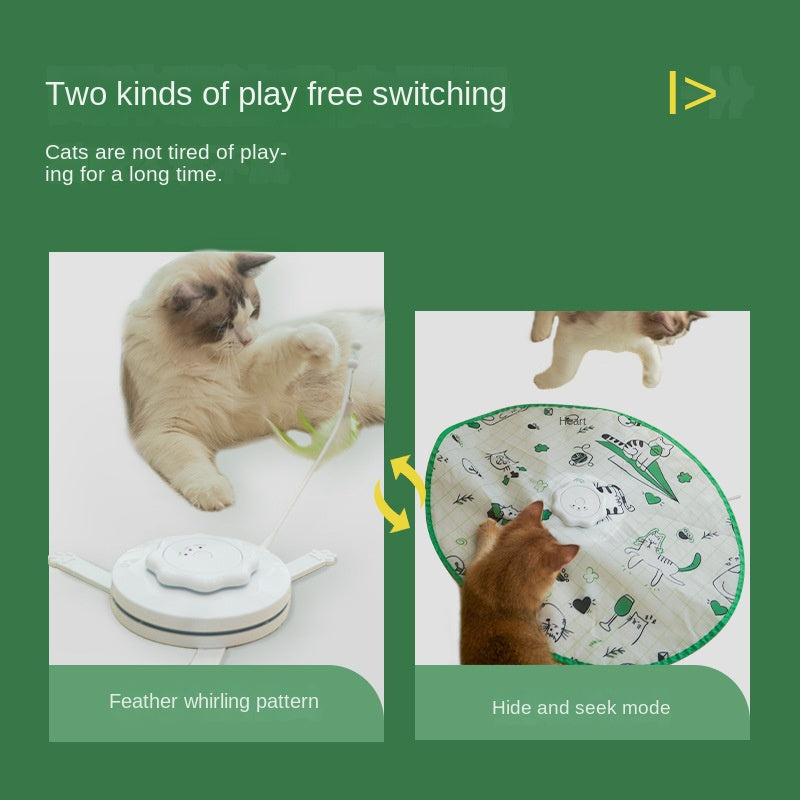 Two kinds of play free switching

Cats are not tired of playing for a long time.

Heart

Feather whirling pattern

Hide and seek mode